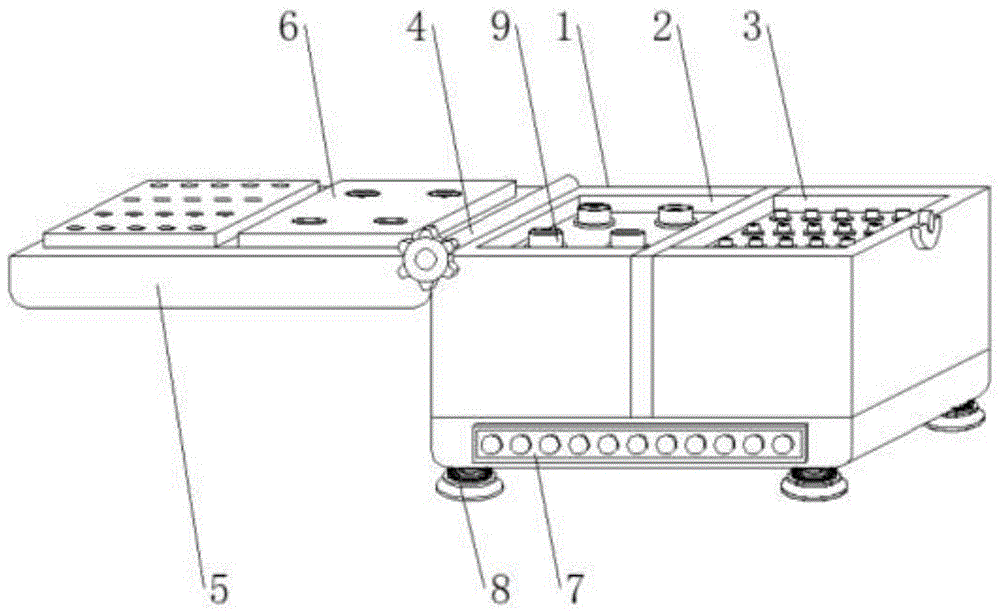 6
4
9
1
2
3
5
8
7